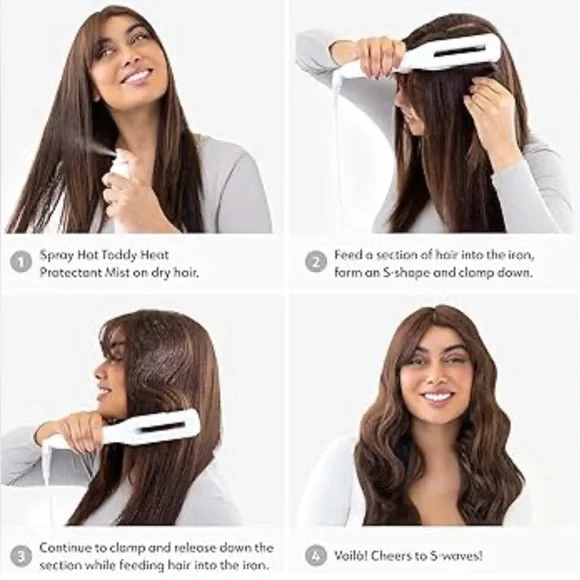 1 Spray Hot Toddy Heat Protectant Mist on dry hair.

2 Feed a section of hair into the iron, form an S-shape and clamp down.

3 Continue to clamp and release down the section while feeding hair into the iron.

4 Voilà! Cheers to S-waves!